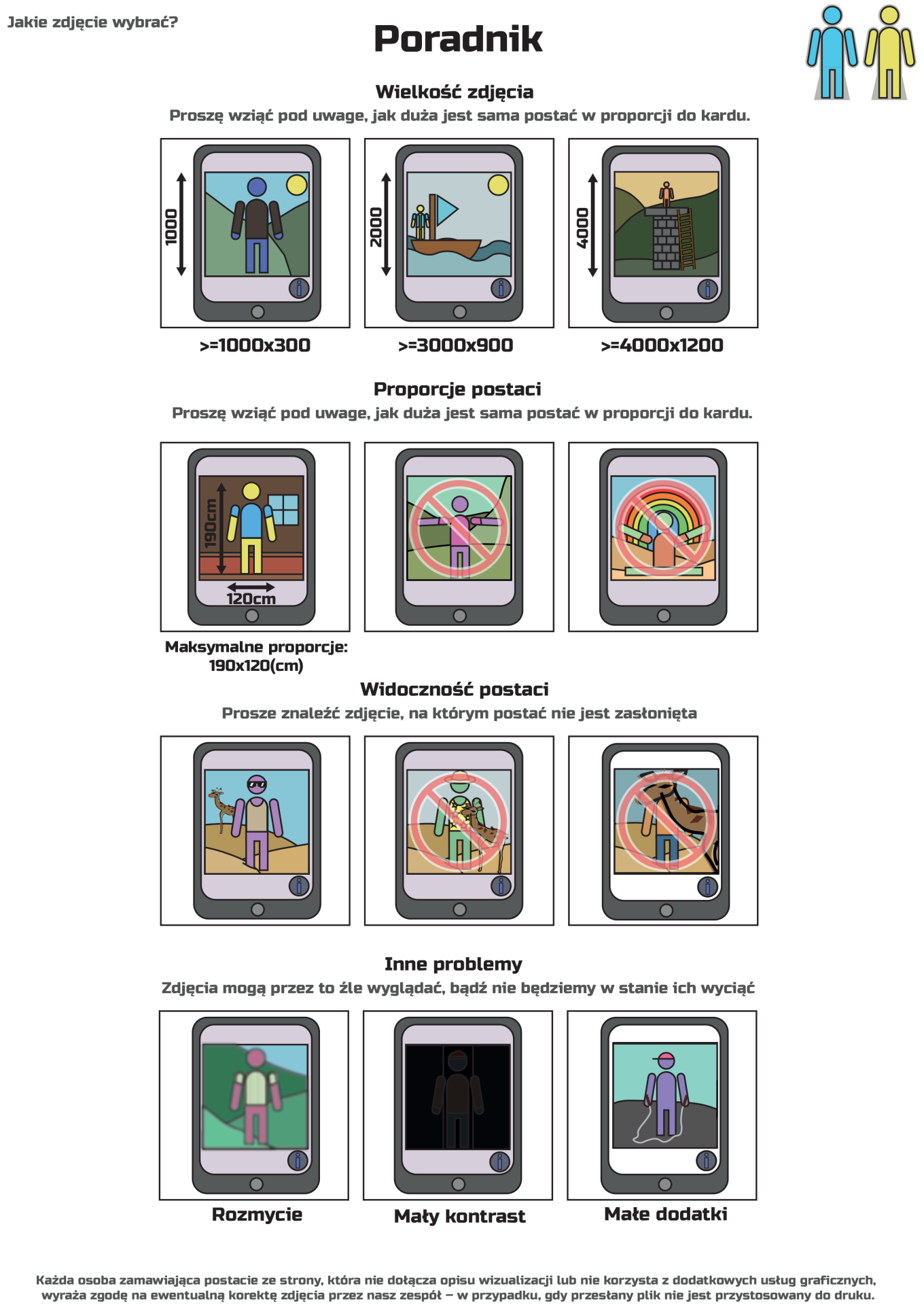 Jakie zdjęcie wybrać?

Poradnik

Wielkość zdjęcia
Proszę wziąć pod uwage, jak duża jest sama postać w proporcji do kardu.

1000

2000

4000

>=1000x300

>=3000x900

>=4000x1200

Proporcje postaci
Proszę wziąć pod uwage, jak duża jest sama postać w proporcji do kardu.

190cm

120cm

Maksymalne proporcje: 190x120(cm)

Widoczność postaci
Prosze znaleźć zdjęcie, na którym postać nie jest zasłonięta

Inne problemy
Zdjęcia mogą przez to źle wyglądać, bądź nie będziemy w stanie ich wyciąć

Rozmycie

Mały kontrast

Małe dodatki

Każda osoba zamawiająca postacie ze strony, która nie dołącza opisu wizualizacji lub nie korzysta z dodatkowych usług graficznych, wyraża zgodę na ewentualną korektę zdjęcia przez nasz zespół – w przypadku, gdy przesłany plik nie jest przystosowany do druku.